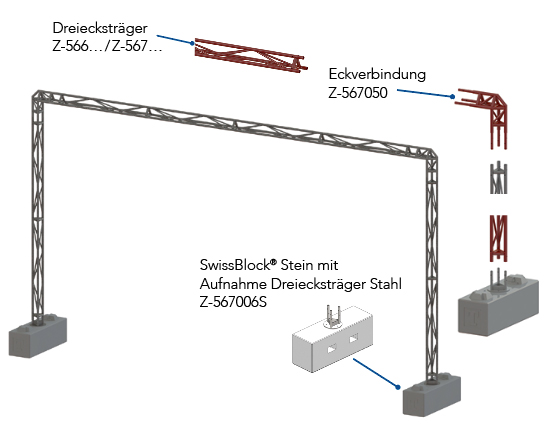 Dreiecksträger
Z-566…/Z-567…

Eckverbindung
Z-567050

SwissBlock® Stein mit
Aufnahme Dreiecksträger Stahl
Z-567006S